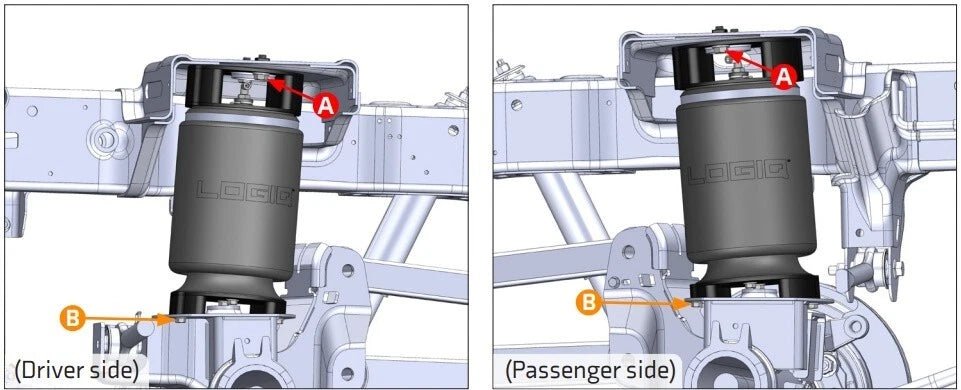 A
LOGIQ
B
(Driver side)

A
LOGIQ
B
(Passenger side)