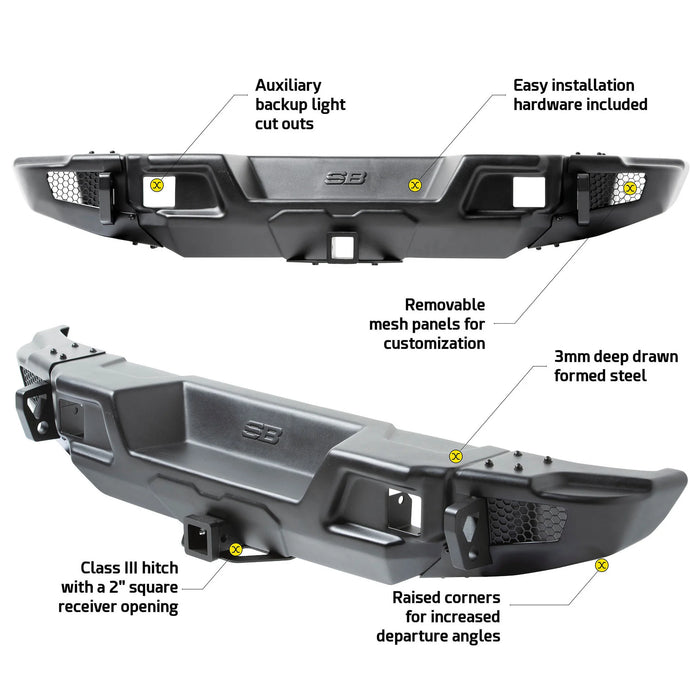 Auxiliary backup light cut outs

Easy installation hardware included

SB

Removable mesh panels for customization

3mm deep drawn formed steel

SB

Class III hitch with a 2" square receiver opening

Raised corners for increased departure angles